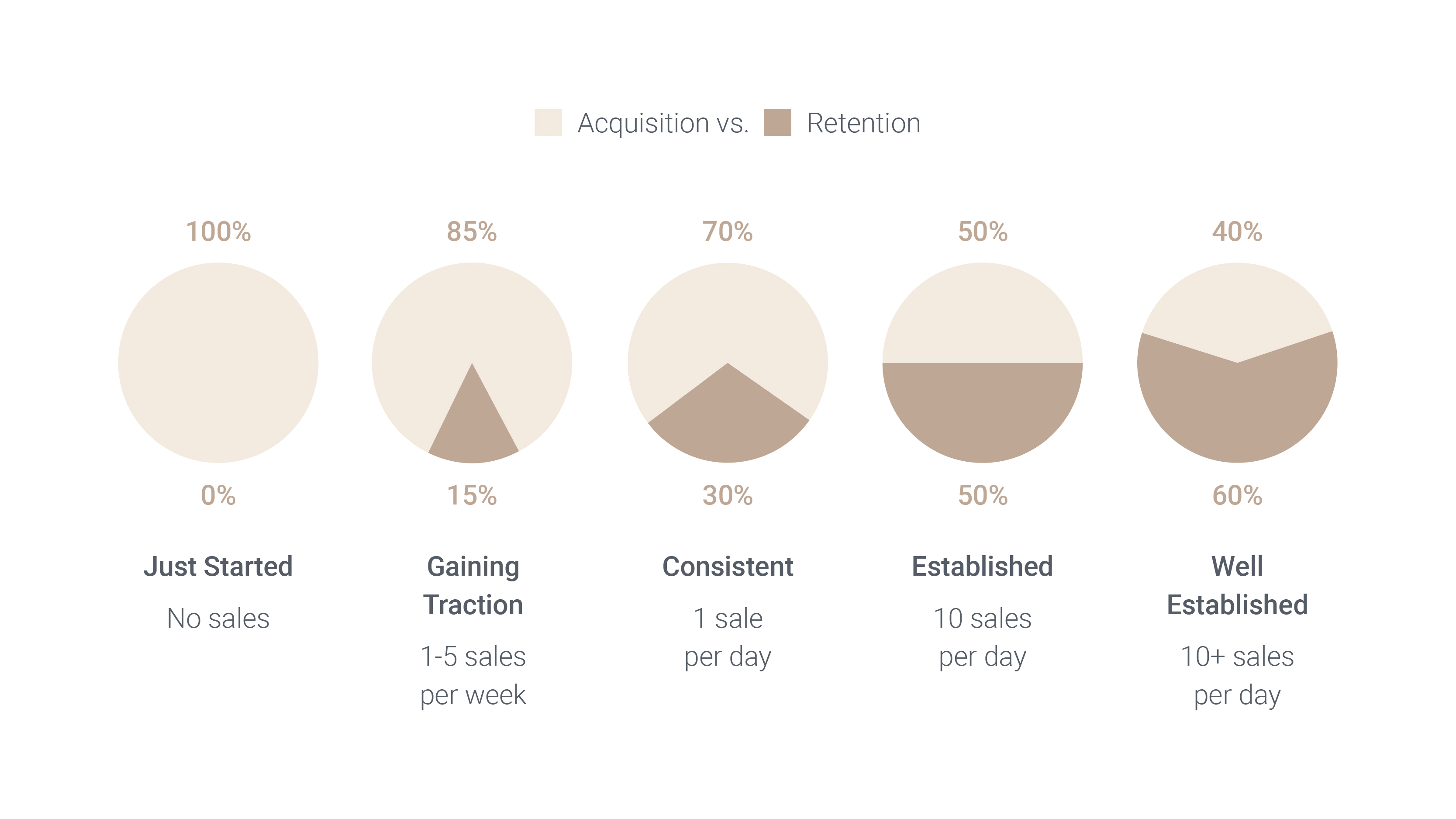 Acquisition vs. Retention

100%
0%
Just Started
No sales

85%
15%
Gaining Traction
1-5 sales per week

70%
30%
Consistent
1 sale per day

50%
50%
Established
10 sales per day

40%
60%
Well Established
10+ sales per day