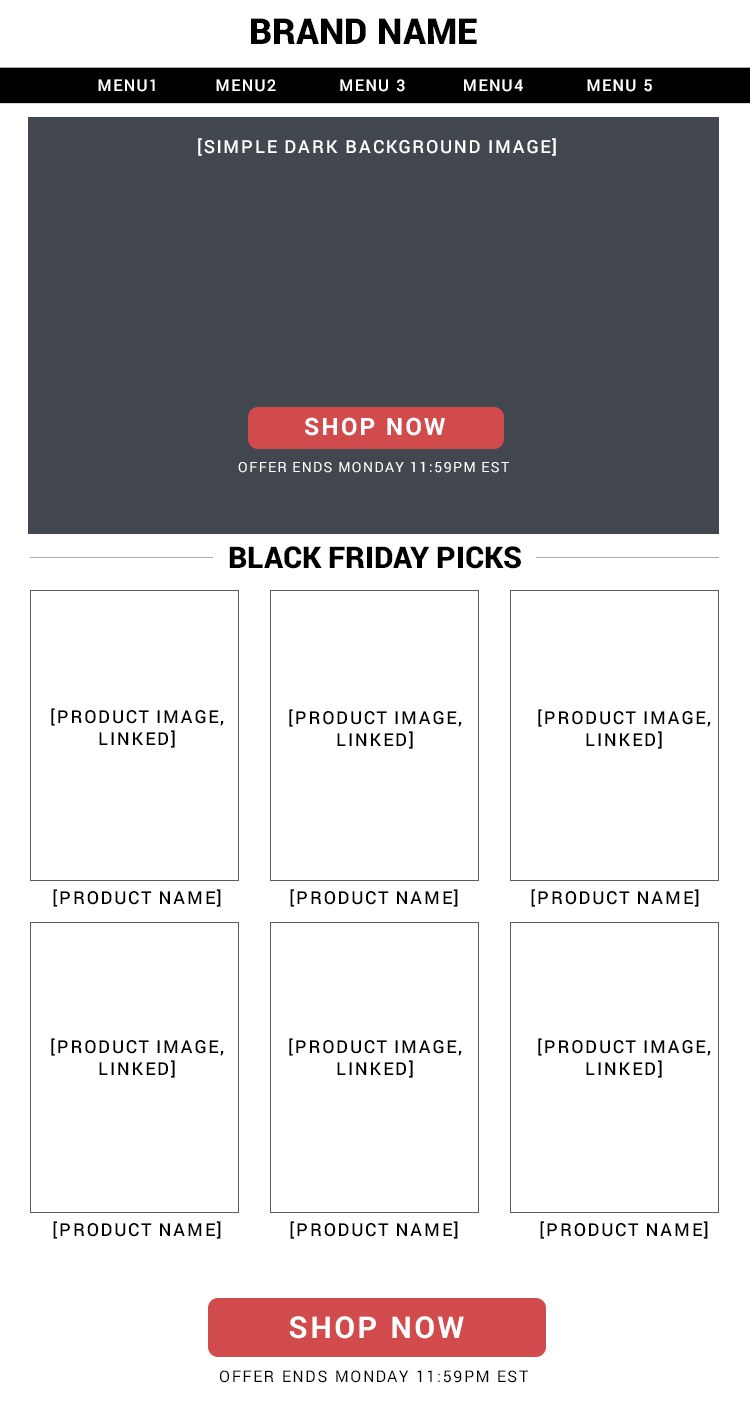 BRAND NAME

MENU1 MENU2 MENU 3 MENU4 MENU 5

[SIMPLE DARK BACKGROUND IMAGE]

SHOP NOW

OFFER ENDS MONDAY 11:59PM EST

BLACK FRIDAY PICKS

[PRODUCT IMAGE, LINKED]

[PRODUCT NAME]

[PRODUCT IMAGE, LINKED]

[PRODUCT NAME]

[PRODUCT IMAGE, LINKED]

[PRODUCT NAME]

[PRODUCT IMAGE, LINKED]

[PRODUCT NAME]

[PRODUCT IMAGE, LINKED]

[PRODUCT NAME]

[PRODUCT IMAGE, LINKED]

[PRODUCT NAME]

SHOP NOW

OFFER ENDS MONDAY 11:59PM EST