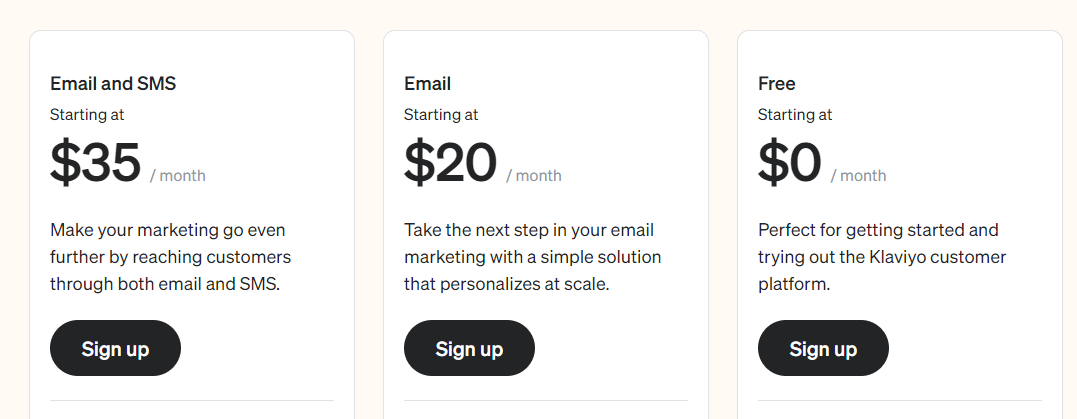 Email and SMS

Starting at

$35 / month

Make your marketing go even further by reaching customers through both email and SMS.

Sign up

Email

Starting at

$20 / month

Take the next step in your email marketing with a simple solution that personalizes at scale.

Sign up

Free

Starting at

$0 / month

Perfect for getting started and trying out the Klaviyo customer platform.

Sign up