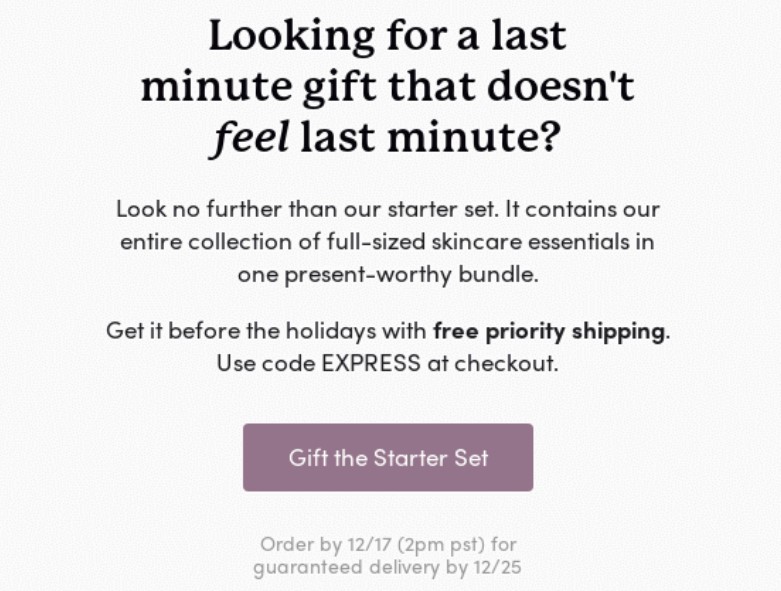 Looking for a last minute gift that doesn't feel last minute?

Look no further than our starter set. It contains our entire collection of full-sized skincare essentials in one present-worthy bundle.

Get it before the holidays with free priority shipping. Use code EXPRESS at checkout.

Gift the Starter Set

Order by 12/17 (2pm pst) for guaranteed delivery by 12/25