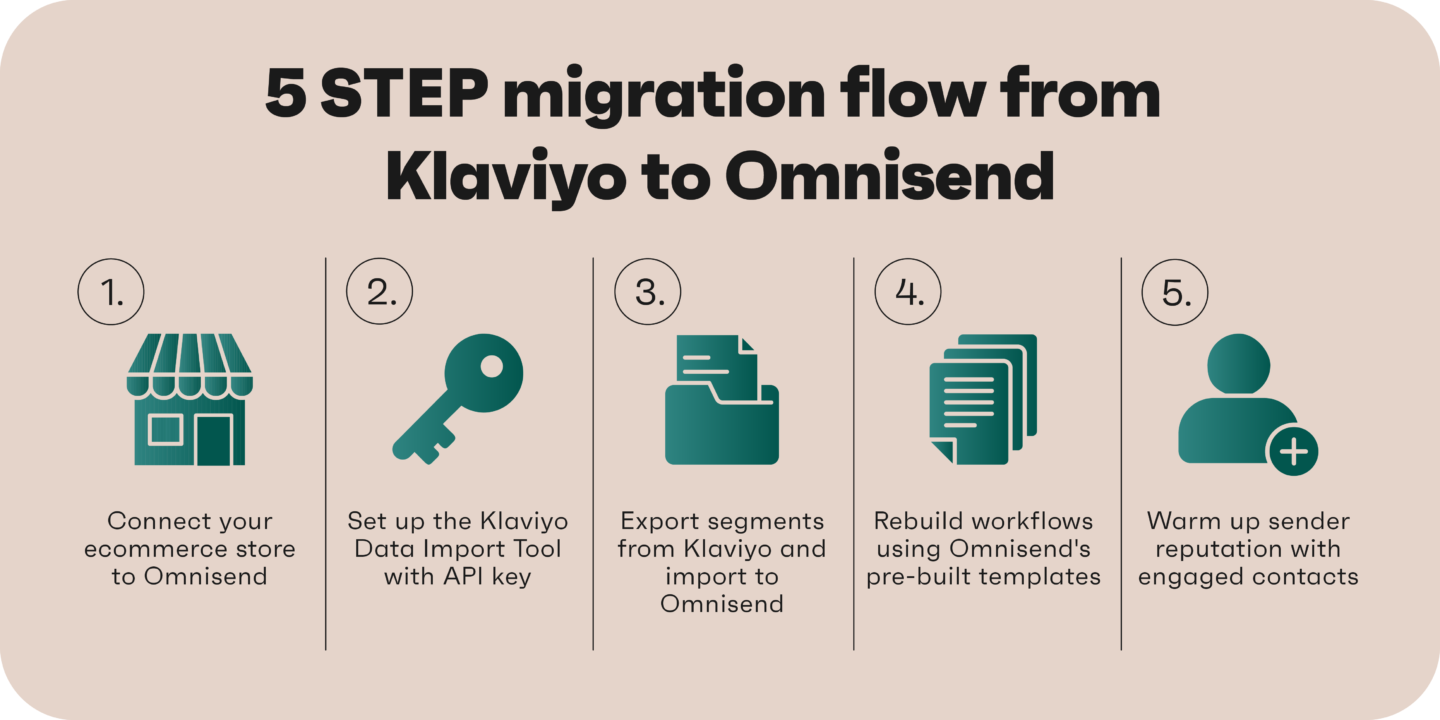 5 STEP migration flow from Klaviyo to Omnisend

1.

Connect your ecommerce store to Omnisend

2.

Set up the Klaviyo Data Import Tool with API key

3.

Export segments from Klaviyo and import to Omnisend

4.

Rebuild workflows using Omnisend's pre-built templates

5.

Warm up sender reputation with engaged contacts